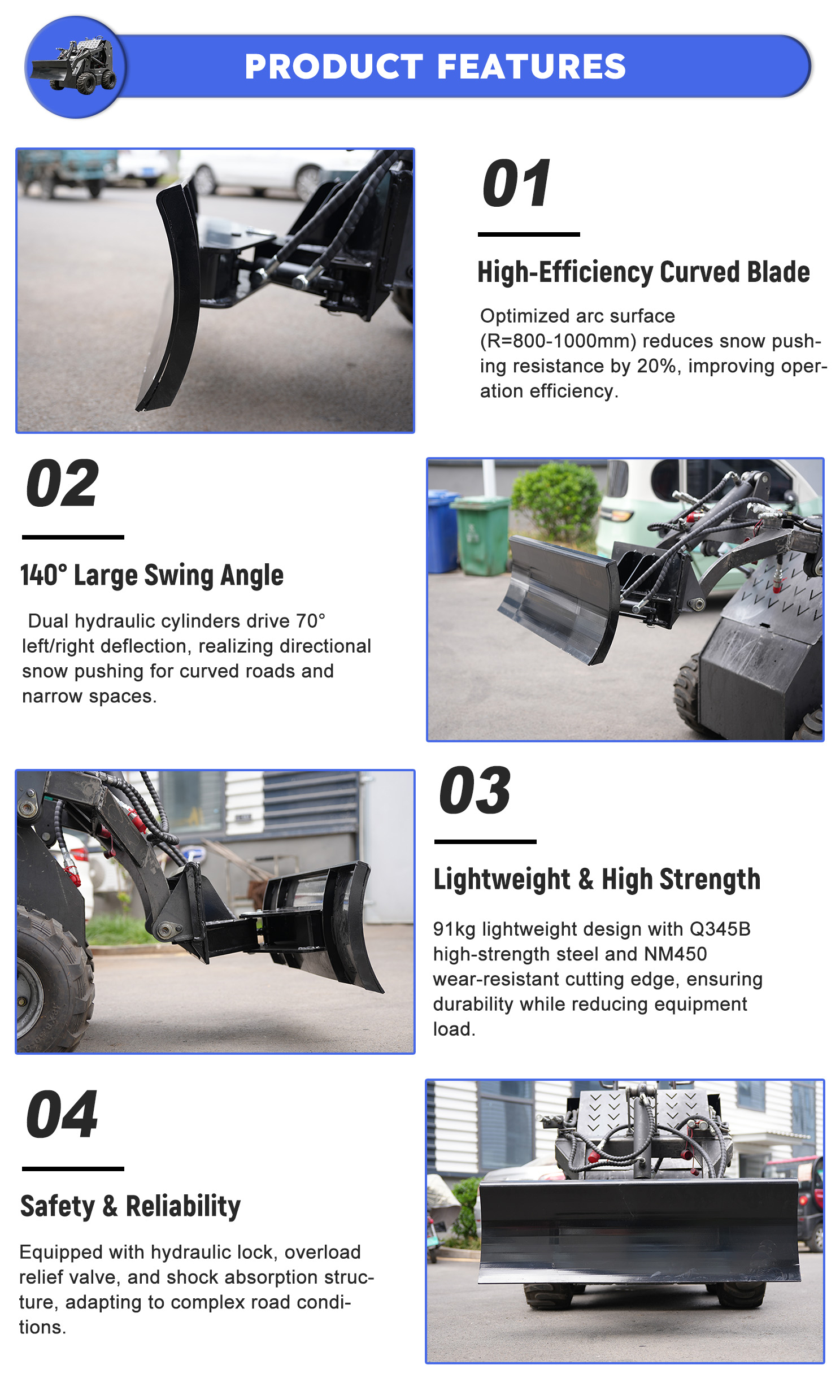 PRODUCT FEATURES

01

High-Efficiency Curved Blade

Optimized arc surface (R=800-1000mm) reduces snow pushing resistance by 20%, improving operation efficiency.

02

140° Large Swing Angle

Dual hydraulic cylinders drive 70° left/right deflection, realizing directional snow pushing for curved roads and narrow spaces.

03

Lightweight & High Strength

91kg lightweight design with Q345B high-strength steel and NM450 wear-resistant cutting edge, ensuring durability while reducing equipment load.

04

Safety & Reliability

Equipped with hydraulic lock, overload relief valve, and shock absorption structure, adapting to complex road conditions.