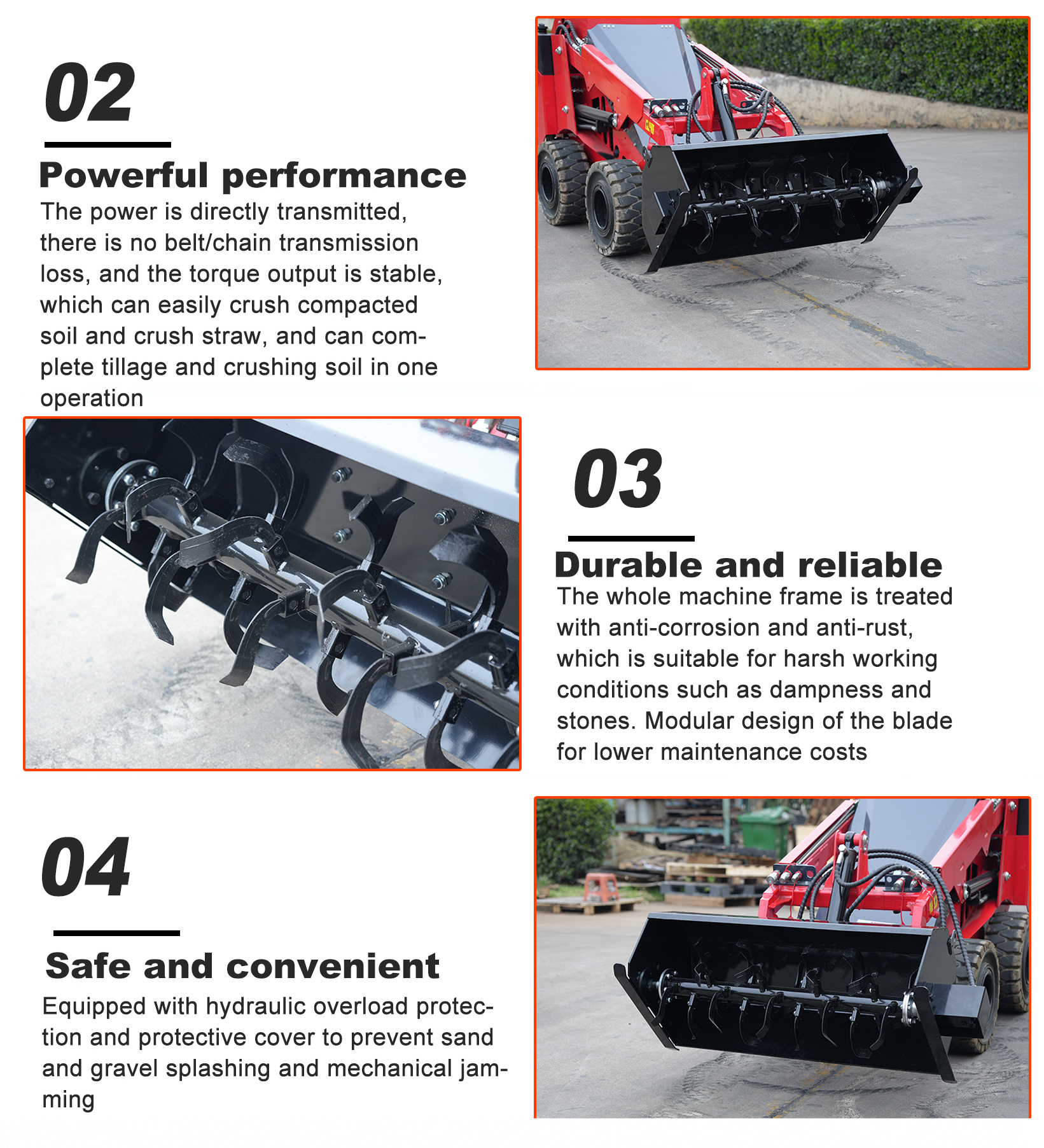 02

Powerful performance

The power is directly transmitted, there is no belt/chain transmission loss, and the torque output is stable, which can easily crush compacted soil and crush straw, and can complete tillage and crushing soil in one operation

03

Durable and reliable

The whole machine frame is treated with anti-corrosion and anti-rust, which is suitable for harsh working conditions such as dampness and stones. Modular design of the blade for lower maintenance costs

04

Safe and convenient

Equipped with hydraulic overload protection and protective cover to prevent sand and gravel splashing and mechanical jamming