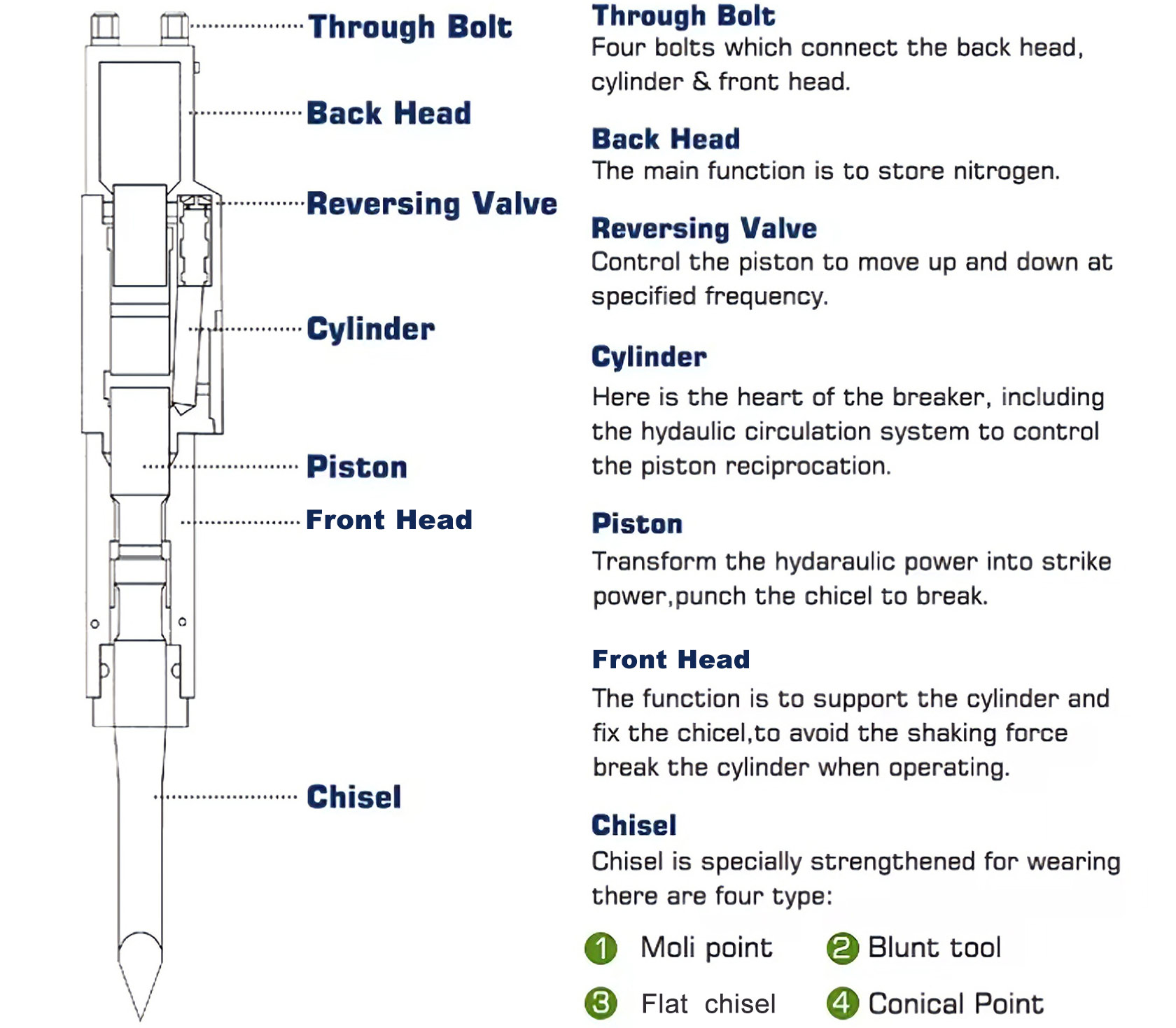 Through Bolt
Back Head
Reversing Valve
Cylinder
Piston
Front Head
Chisel

Through Bolt
Four bolts which connect the back head, cylinder & front head.

Back Head
The main function is to store nitrogen.

Reversing Valve
Control the piston to move up and down at specified frequency.

Cylinder
Here is the heart of the breaker, including the hydaulic circulation system to control the piston reciprocation.

Piston
Transform the hydaraulic power into strike power,punch the chicel to break.

Front Head
The function is to support the cylinder and fix the chicel,to avoid the shaking force break the cylinder when operating.

Chisel
Chisel is specially strengthened for wearing there are four type:

1 Moli point
2 Blunt tool
3 Flat chisel
4 Conical Point