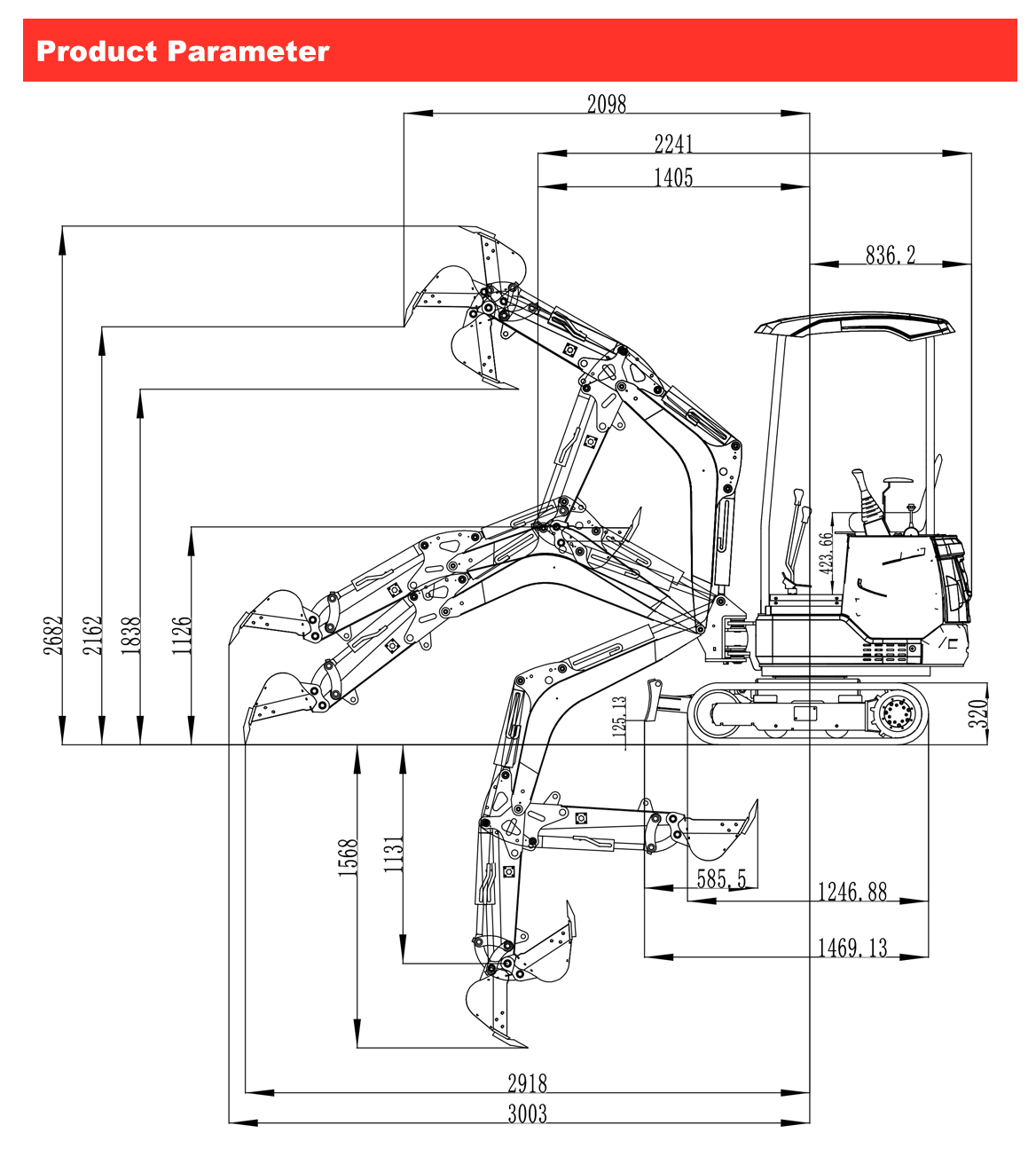 Product Parameter

2098
2241
1405
836.2
2682
2162
1838
1126
423.66
125.13
320
1568
1131
585.5
1246.88
1469.13
2918
3003