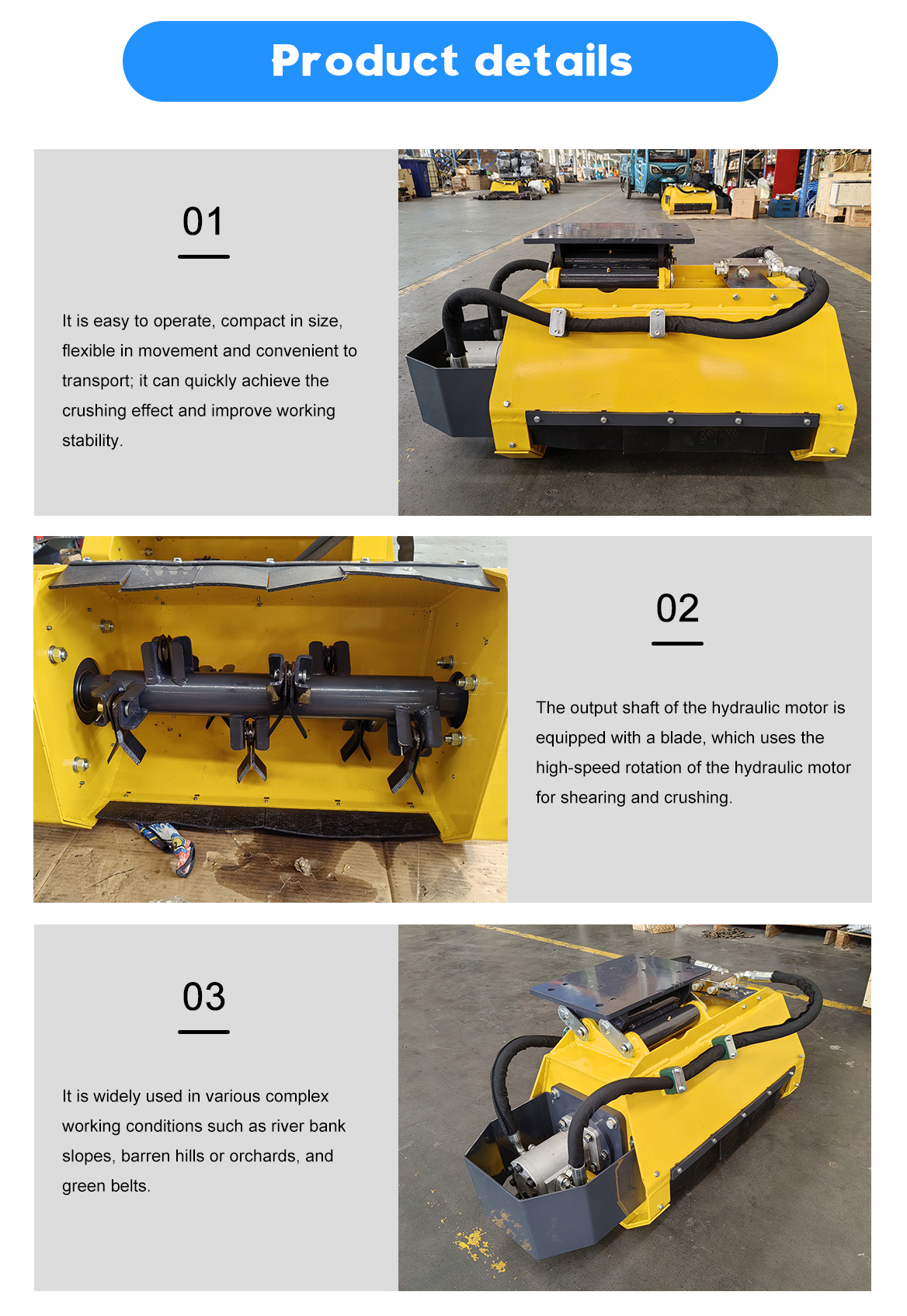 Product details

01

It is easy to operate, compact in size, flexible in movement and convenient to transport; it can quickly achieve the crushing effect and improve working stability.

02

The output shaft of the hydraulic motor is equipped with a blade, which uses the high-speed rotation of the hydraulic motor for shearing and crushing.

03

It is widely used in various complex working conditions such as river bank slopes, barren hills or orchards, and green belts.